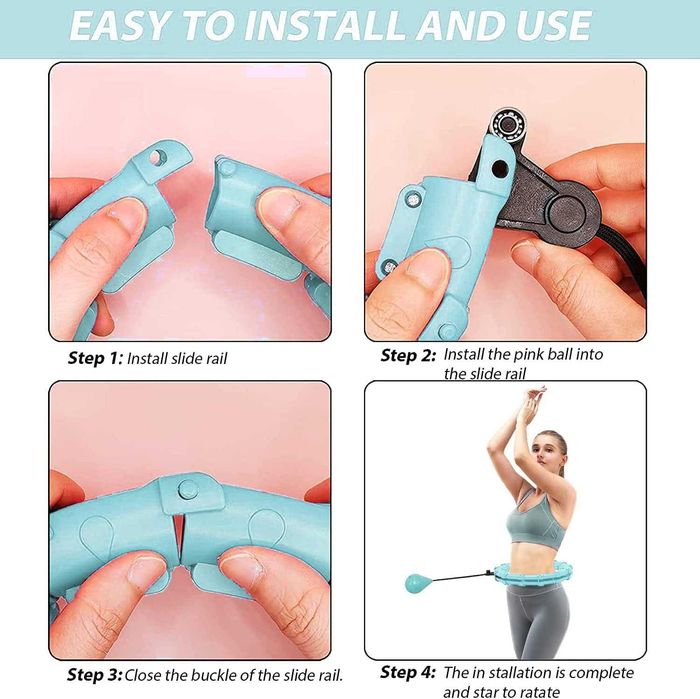 EASY TO INSTALL AND USE

Step 1: Install slide rail

Step 2: Install the pink ball into the slide rail

Step 3: Close the buckle of the slide rail.

Step 4: The in stallation is complete and star to ratate