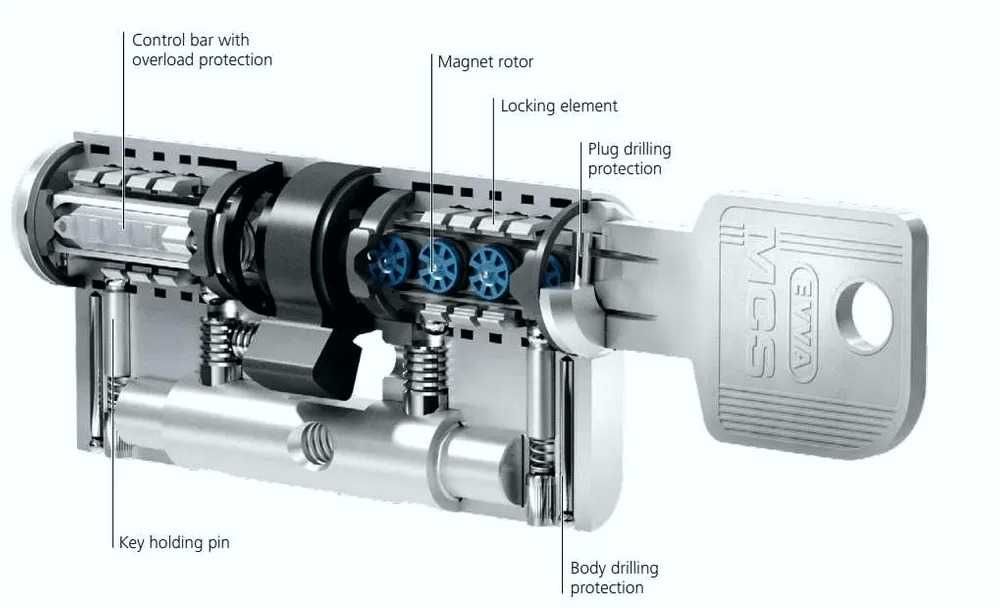 Control bar with overload protection

Magnet rotor

Locking element

Plug drilling protection

EVVA

MCS

Key holding pin

Body drilling protection