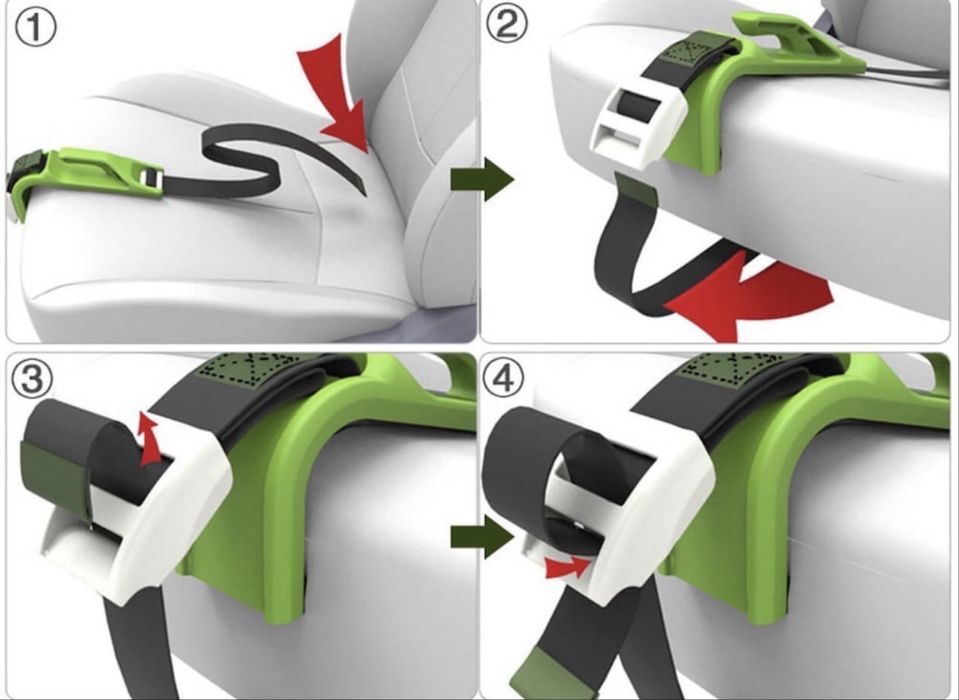 ①
②
③
④