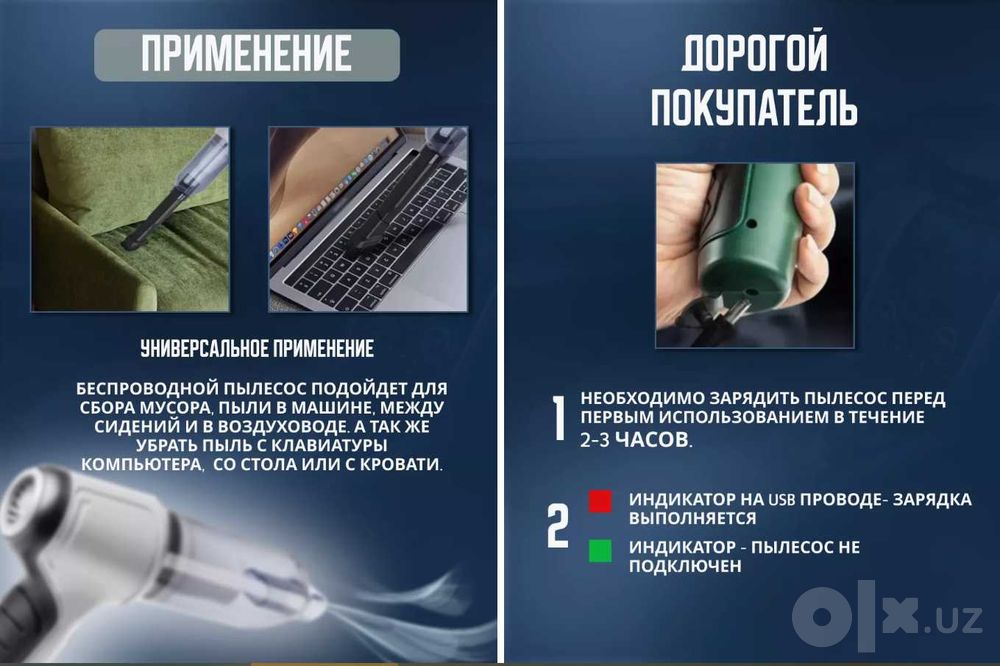 ПРИМЕНЕНИЕ

УНИВЕРСАЛЬНОЕ ПРИМЕНЕНИЕ

БЕСПРОВОДНОЙ ПЫЛЕСОС ПОДОЙДЕТ ДЛЯ СБОРА МУСОРА, ПЫЛИ В МАШИНЕ, МЕЖДУ СИДЕНИЙ И В ВОЗДУХОВОДЕ. А ТАК ЖЕ УБРАТЬ ПЫЛЬ С КЛАВИАТУРЫ КОМПЬЮТЕРА, СО СТОЛА ИЛИ С КРОВАТИ.

ДОРОГОЙ ПОКУПАТЕЛЬ

1 НЕОБХОДИМО ЗАРЯДИТЬ ПЫЛЕСОС ПЕРЕД ПЕРВЫМ ИСПОЛЬЗОВАНИЕМ В ТЕЧЕНИЕ 2-3 ЧАСОВ.

2 ИНДИКАТОР НА USB ПРОВОДЕ- ЗАРЯДКА ВЫПОЛНЯЕТСЯ

ИНДИКАТОР - ПЫЛЕСОС НЕ ПОДКЛЮЧЕН

olx.uz