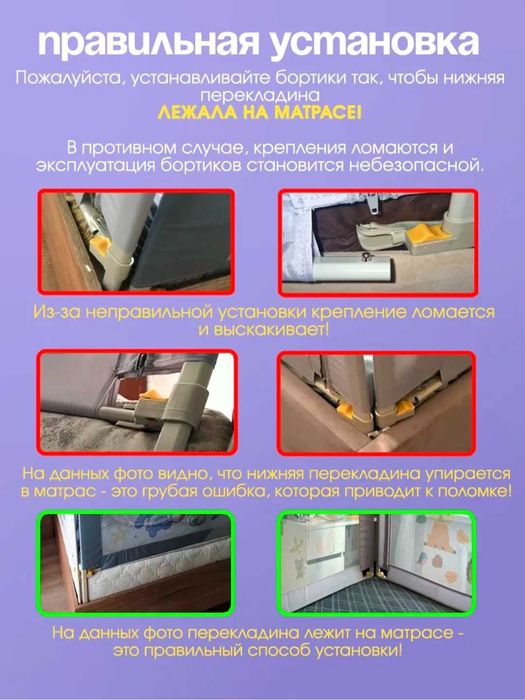 правильная установка

Пожалуйста, устанавливайте бортики так, чтобы нижняя перекладина ЛЕЖАЛА НА МАТРАСЕ!

В противном случае, крепления ломаются и эксплуатация бортиков становится небезопасной.

Из-за неправильной установки крепление ломается и выскакивает!

На данных фото видно, что нижняя перекладина упирается в матрас - это грубая ошибка, которая приводит к поломке!

На данных фото перекладина лежит на матрасе - это правильный способ установки!