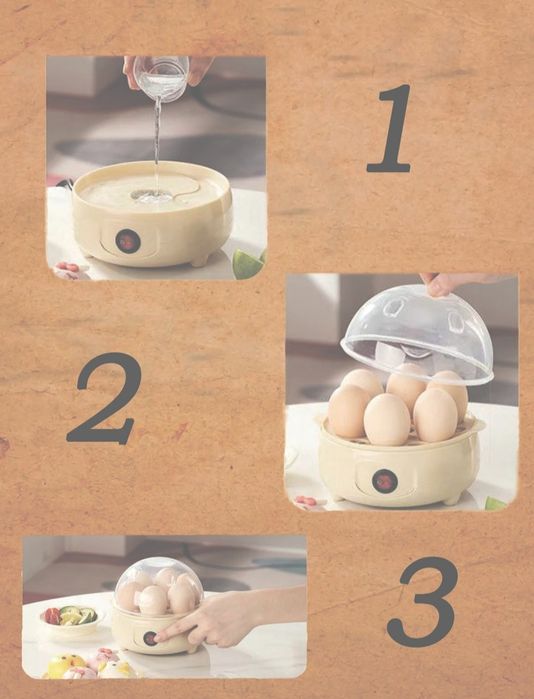 1

2

3