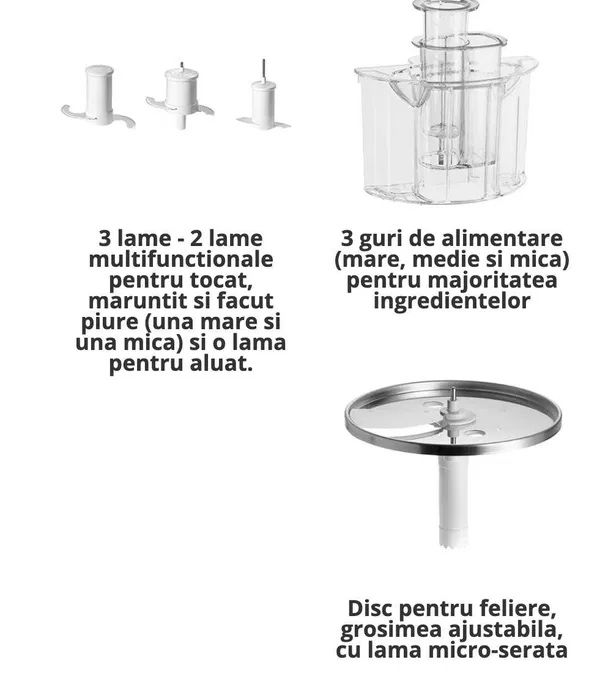 3 lame - 2 lame multifunctionale pentru tocat, maruntit si facut piure (una mare si una mica) si o lama pentru aluat.

3 guri de alimentare (mare, medie si mica) pentru majoritatea ingredientelor

Disc pentru feliere, grosimea ajustabila, cu lama micro-serata