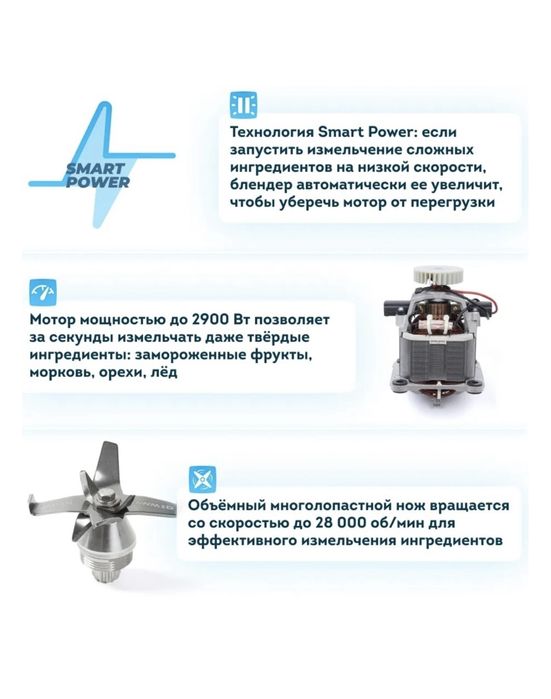 SMART POWER

Технология Smart Power: если запустить измельчение сложных ингредиентов на низкой скорости, блендер автоматически ее увеличит, чтобы уберечь мотор от перегрузки

Мотор мощностью до 2900 Вт позволяет за секунды измельчать даже твёрдые ингредиенты: замороженные фрукты, морковь, орехи, лёд

Объёмный многолопастной нож вращается со скоростью до 28 000 об/мин для эффективного измельчения ингредиентов