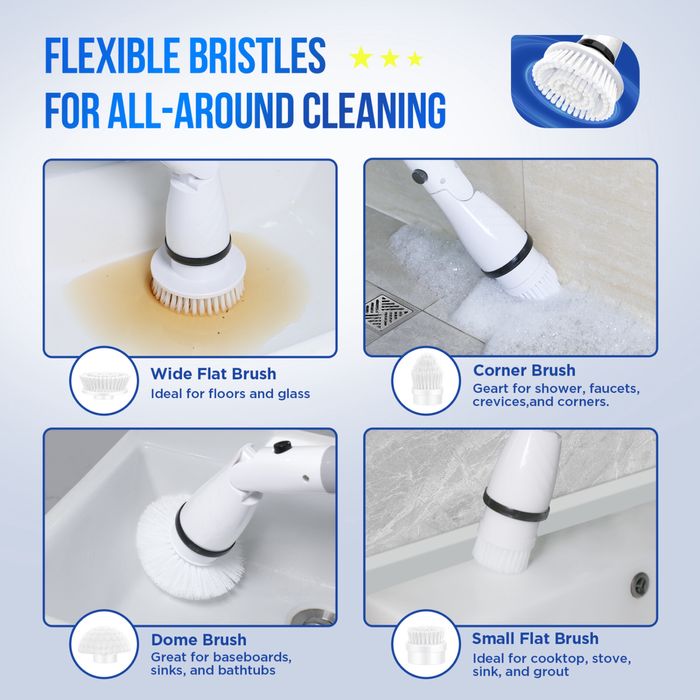 FLEXIBLE BRISTLES FOR ALL-AROUND CLEANING

Wide Flat Brush
Ideal for floors and glass

Corner Brush
Geart for shower, faucets, crevices,and corners.

Dome Brush
Great for baseboards, sinks, and bathtubs

Small Flat Brush
Ideal for cooktop, stove, sink, and grout