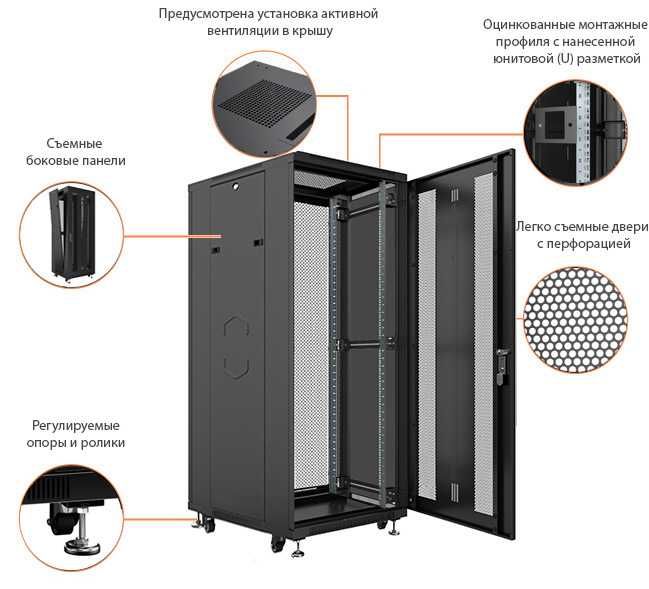 Предусмотрена установка активной вентиляции в крышу

Оцинкованные монтажные профиля с нанесенной юнитовой (U) разметкой

Съемные боковые панели

Легко съемные двери с перфорацией

Регулируемые опоры и ролики