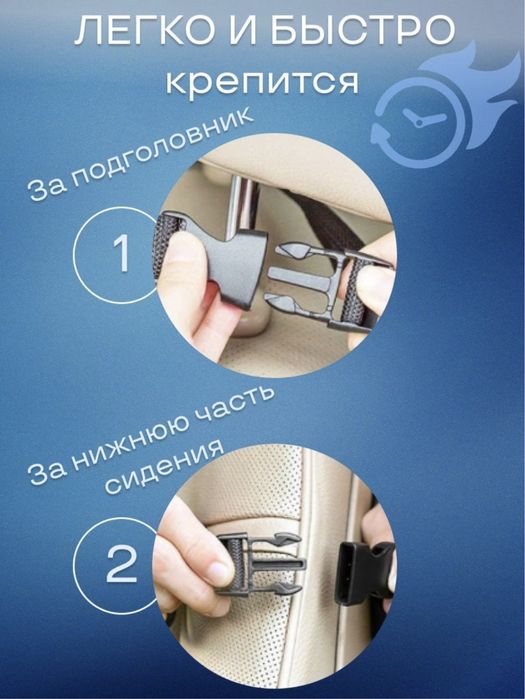 ЛЕГКО И БЫСТРО
крепится

За подголовник

1

За нижнюю часть сидения

2