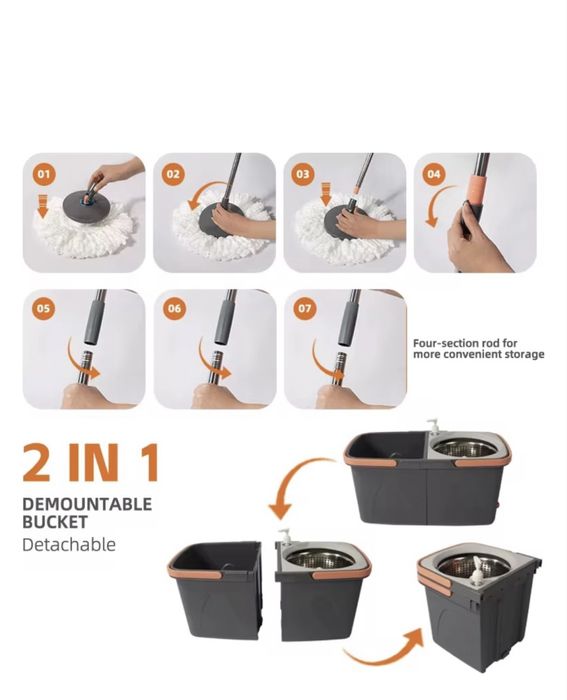 01

02

03

04

05

06

07

Four-section rod for more convenient storage

2 IN 1

DEMOUNTABLE BUCKET

Detachable