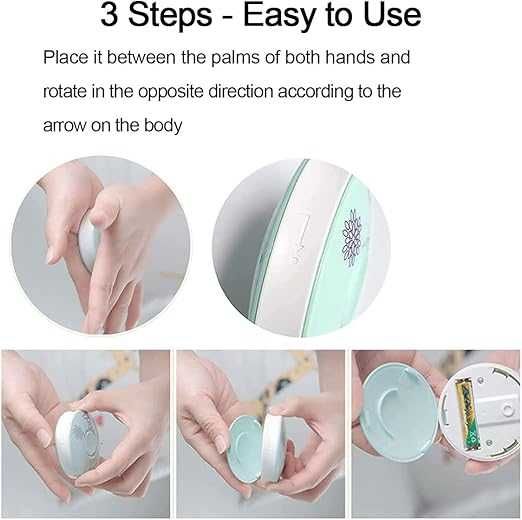 3 Steps - Easy to Use

Place it between the palms of both hands and rotate in the opposite direction according to the arrow on the body