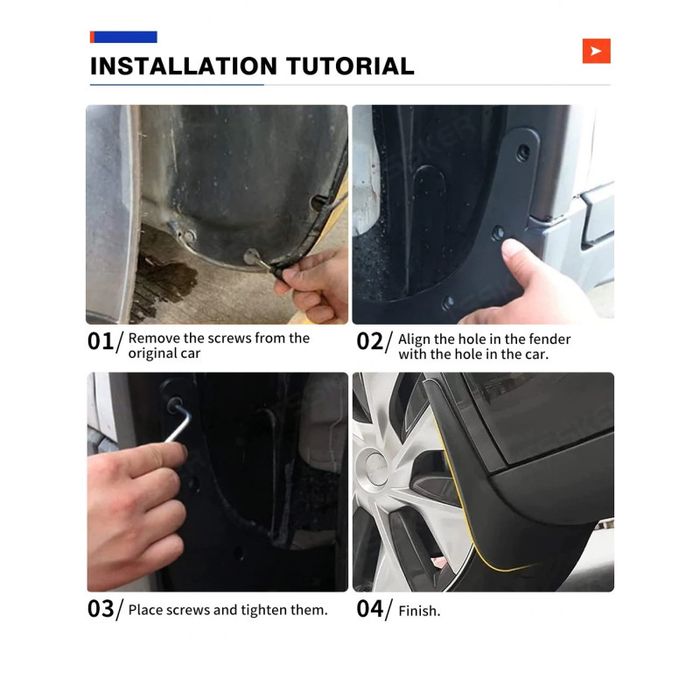 INSTALLATION TUTORIAL

01/ Remove the screws from the original car

02/ Align the hole in the fender with the hole in the car.

03/ Place screws and tighten them.

04/ Finish.