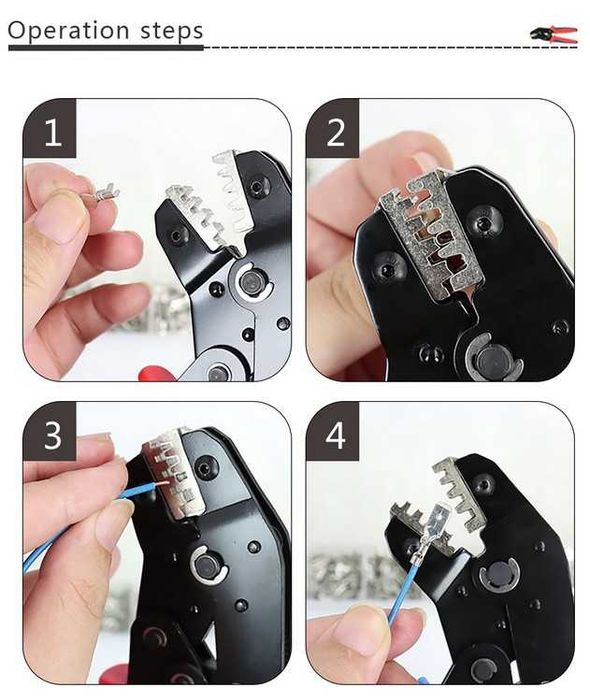 Operation steps

1

2

3

4