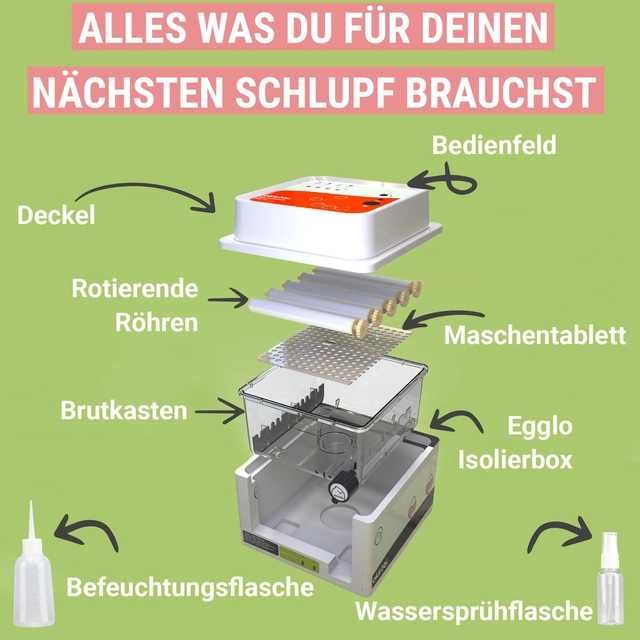 ALLES WAS DU FÜR DEINEN
NÄCHSTEN SCHLUPF BRAUCHST

Bedienfeld

Deckel

Rotierende Röhren

Maschentablett

Brutkasten

Egglo Isolierbox

Befeuchtungsflasche

Wassersprühflasche