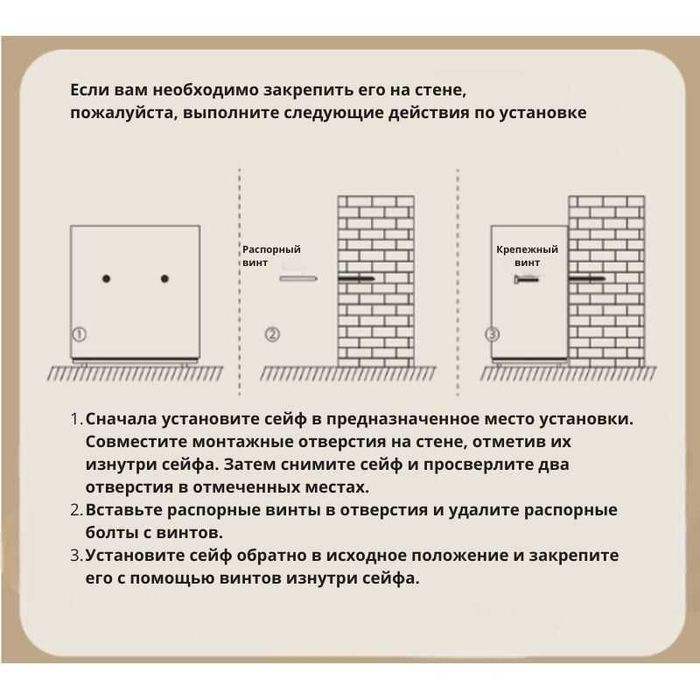 Если вам необходимо закрепить его на стене, пожалуйста, выполните следующие действия по установке

①

Распорный винт

②

Крепежный винт

③

1. Сначала установите сейф в предназначенное место установки. Совместите монтажные отверстия на стене, отметив их изнутри сейфа. Затем снимите сейф и просверлите два отверстия в отмеченных местах.
2. Вставьте распорные винты в отверстия и удалите распорные болты с винтов.
3. Установите сейф обратно в исходное положение и закрепите его с помощью винтов изнутри сейфа.