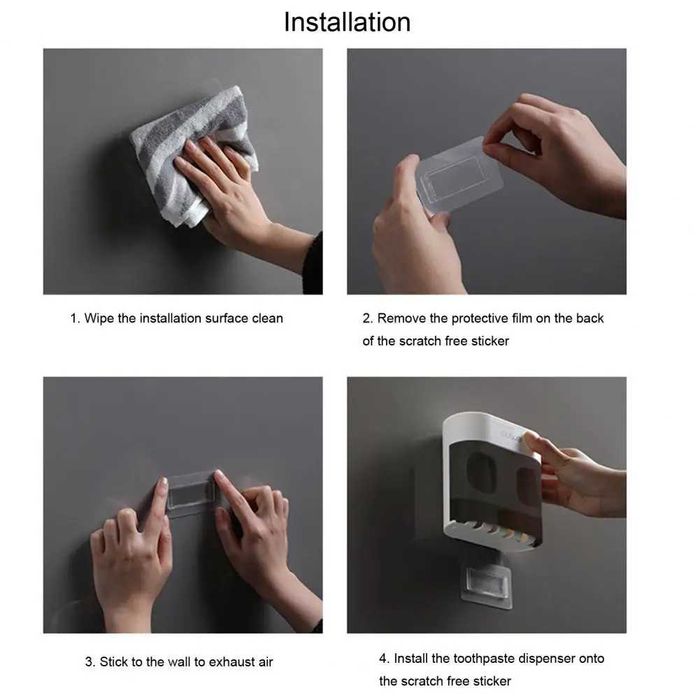 Installation

1. Wipe the installation surface clean

2. Remove the protective film on the back of the scratch free sticker

3. Stick to the wall to exhaust air

4. Install the toothpaste dispenser onto the scratch free sticker