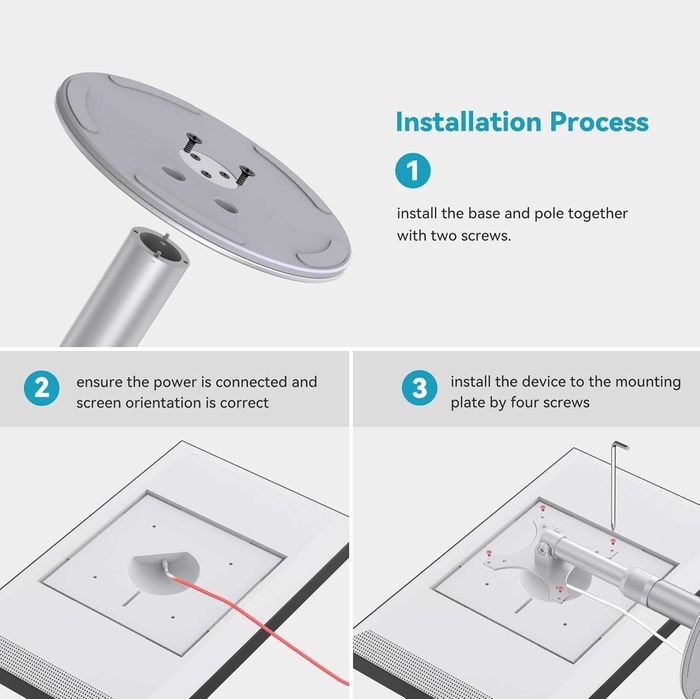 Installation Process

1

install the base and pole together with two screws.

2

ensure the power is connected and screen orientation is correct

3

install the device to the mounting plate by four screws