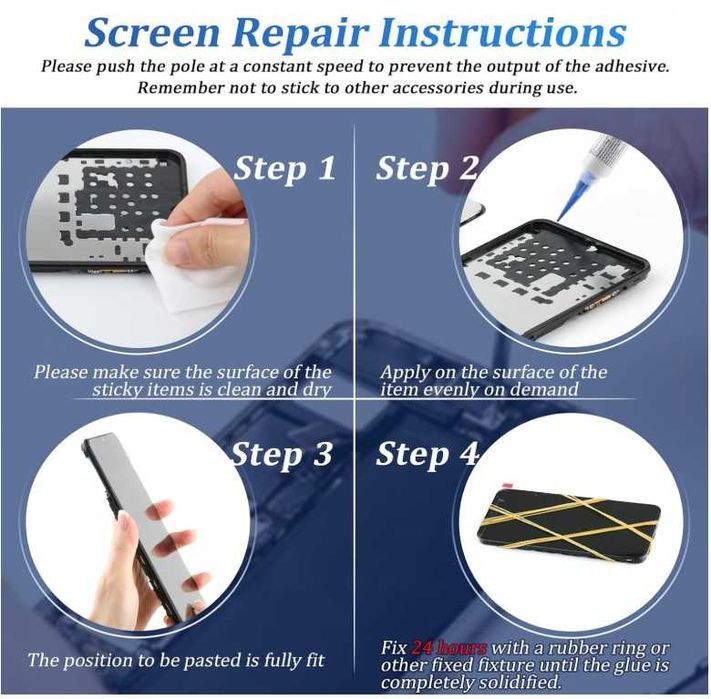 Screen Repair Instructions

Please push the pole at a constant speed to prevent the output of the adhesive. Remember not to stick to other accessories during use.

Step 1

Please make sure the surface of the sticky items is clean and dry

Step 2

Apply on the surface of the item evenly on demand

Step 3

The position to be pasted is fully fit

Step 4

Fix 24 hours with a rubber ring or other fixed fixture until the glue is completely solidified.