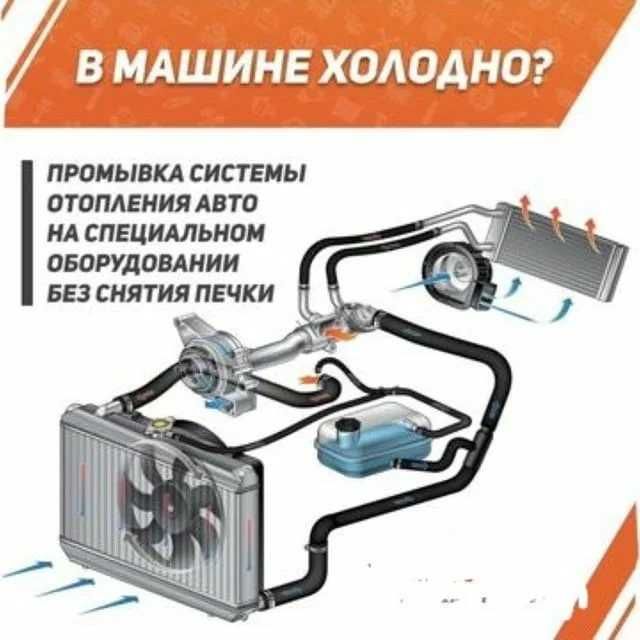 В МАШИНЕ ХОЛОДНО?

ПРОМЫВКА СИСТЕМЫ ОТОПЛЕНИЯ АВТО НА СПЕЦИАЛЬНОМ ОБОРУДОВАНИИ БЕЗ СНЯТИЯ ПЕЧКИ