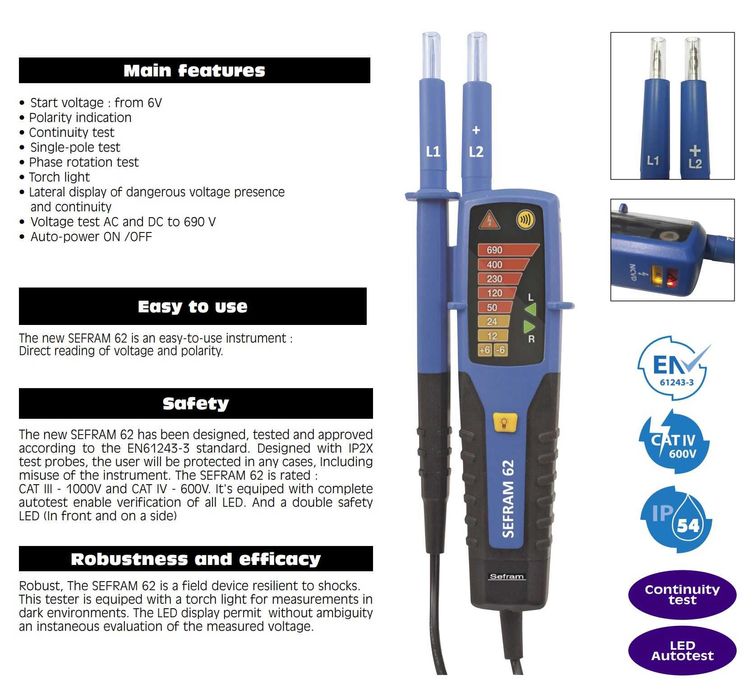 Main features

• Start voltage : from 6V
• Polarity indication
• Continuity test
• Single-pole test
• Phase rotation test
• Torch light
• Lateral display of dangerous voltage presence and continuity
• Voltage test AC and DC to 690 V
• Auto-power ON /OFF

Easy to use

The new SEFRAM 62 is an easy-to-use instrument : Direct reading of voltage and polarity.

Safety

The new SEFRAM 62 has been designed, tested and approved according to the EN61243-3 standard. Designed with IP2X test probes, the user will be protected in any cases, Including misuse of the instrument. The SEFRAM 62 is rated : CAT III - 1000V and CAT IV - 600V. It's equiped with complete autotest enable verification of all LED. And a double safety LED (In front and on a side)

Robustness and efficacy

Robust, The SEFRAM 62 is a field device resilient to shocks. This tester is equiped with a torch light for measurements in dark environments. The LED display permit without ambiguity an instaneous evaluation of the measured voltage.

L1 + L2

690
400
230
120
50
24
12
+6 -6
L
R

SEFRAM 62
Sefram

L1 + L2

EN 61243-3

CAT IV 600V

IP 54

Continuity test

LED Autotest