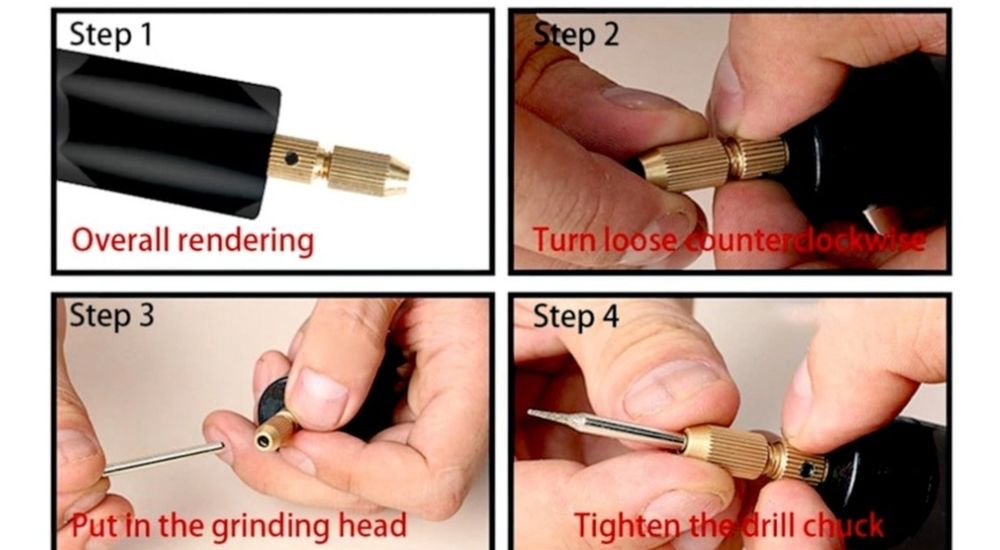 Step 1
Overall rendering

Step 2
Turn loose counterclockwise

Step 3
Put in the grinding head

Step 4
Tighten the drill chuck