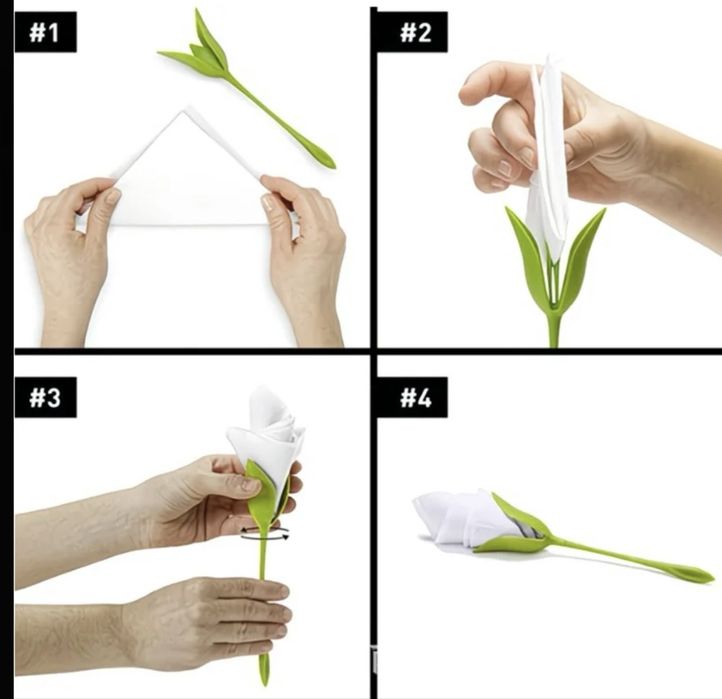 #1

#2

#3

#4