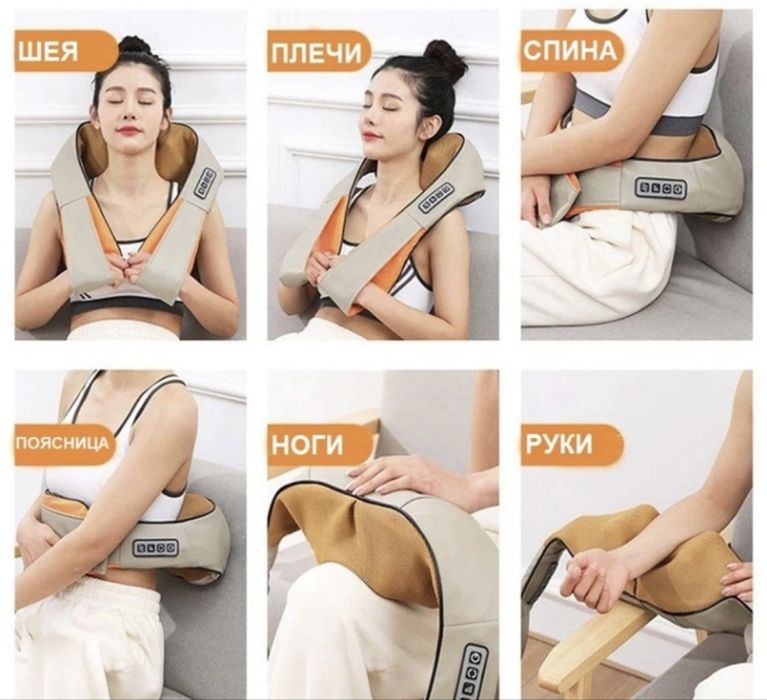 ШЕЯ

ПЛЕЧИ

СПИНА

ПОЯСНИЦА

НОГИ

РУКИ