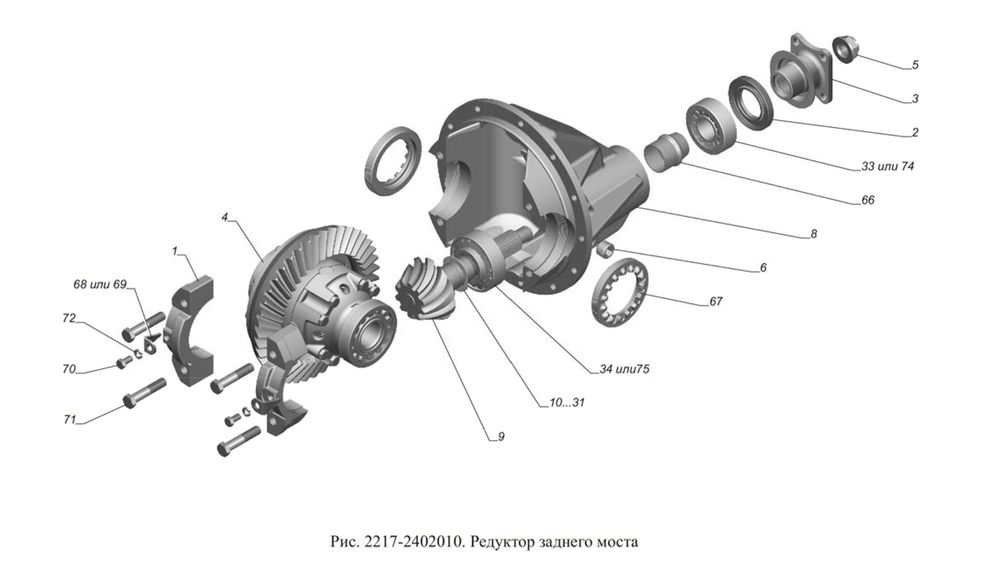 5
3
2
33 или 74
66
8
6
67
4
1
68 или 69
72
70
71
34 или75
10...31
9

Рис. 2217-2402010. Редуктор заднего моста