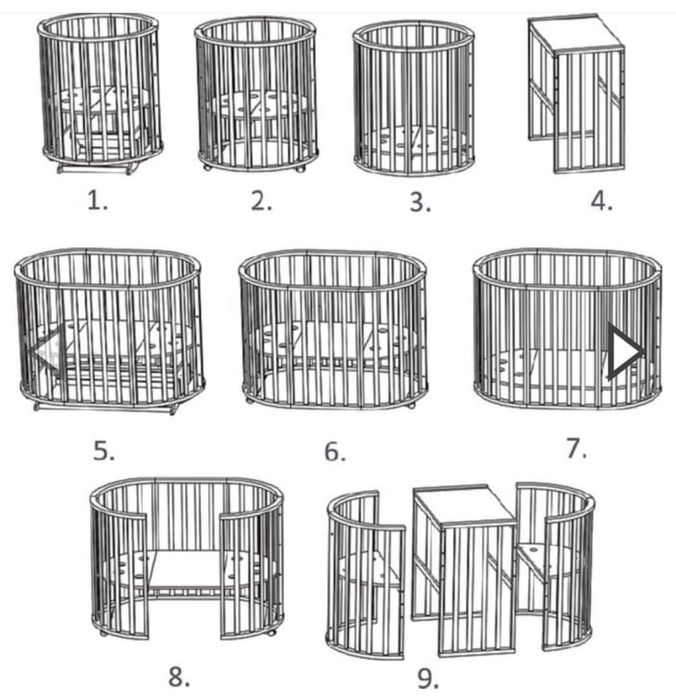 1.

2.

3.

4.

5.

6.

7.

8.

9.