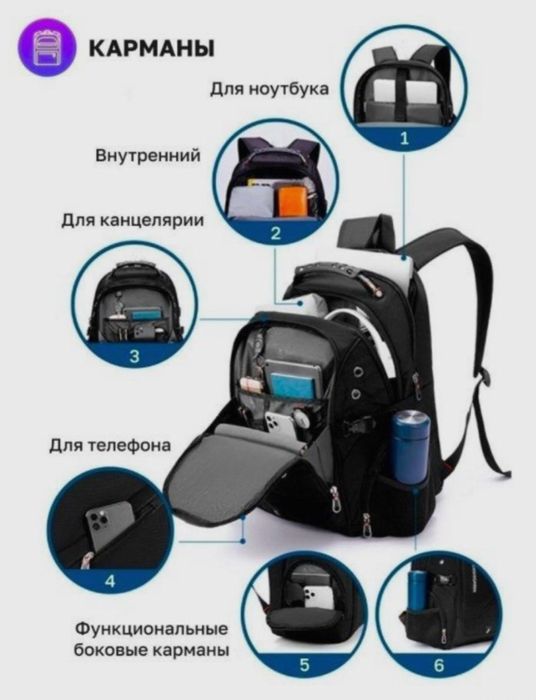 КАРМАНЫ

Для ноутбука

1

Внутренний

2

Для канцелярии

3

Для телефона

4

Функциональные боковые карманы

5

6