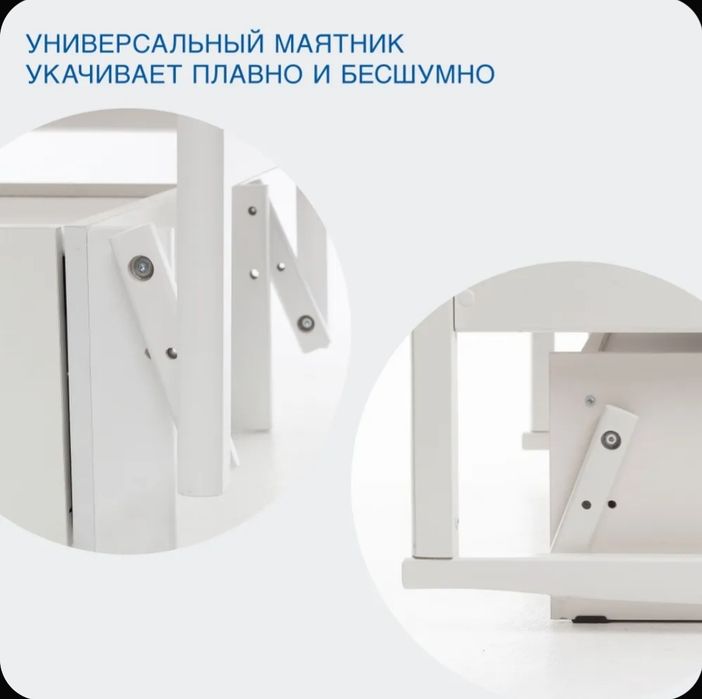 УНИВЕРСАЛЬНЫЙ МАЯТНИК
УКАЧИВАЕТ ПЛАВНО И БЕСШУМНО