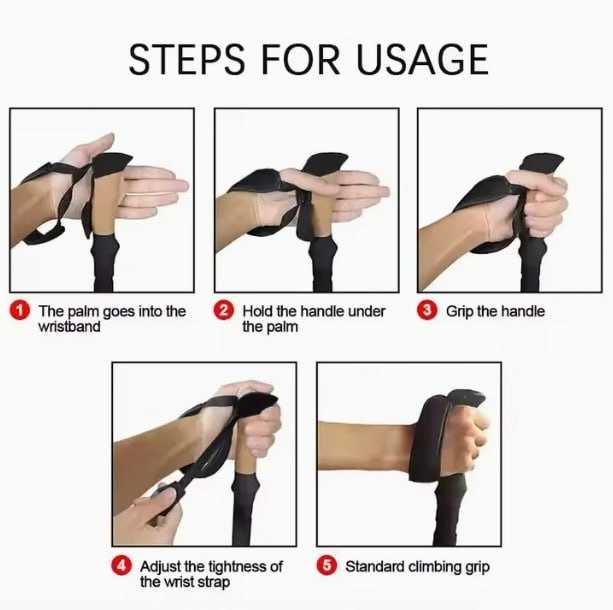 STEPS FOR USAGE

1 The palm goes into the wristband

2 Hold the handle under the palm

3 Grip the handle

4 Adjust the tightness of the wrist strap

5 Standard climbing grip