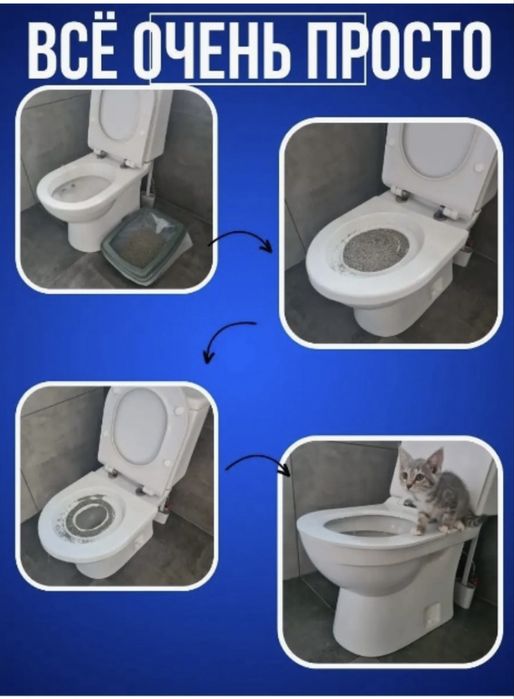 ВСЁ ОЧЕНЬ ПРОСТО