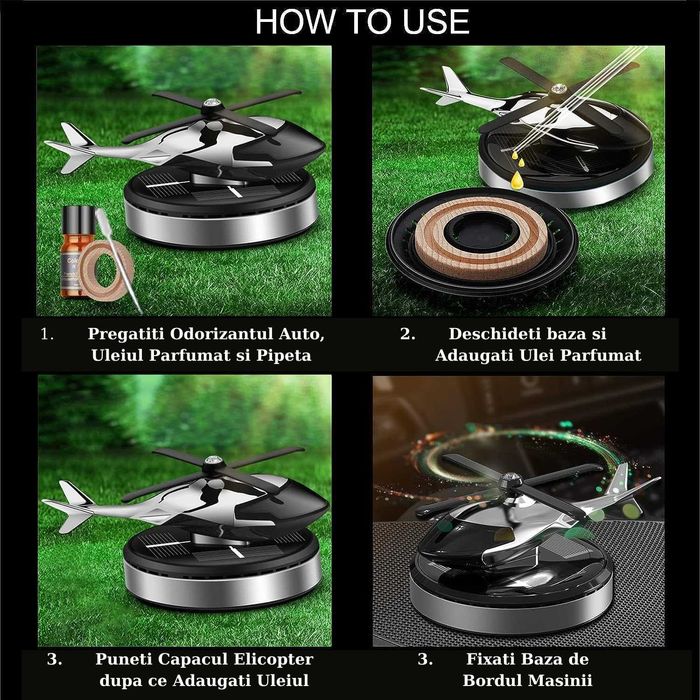 HOW TO USE

1. Pregatiti Odorizantul Auto, Uleiul Parfumat si Pipeta

2. Deschideti baza si Adaugati Ulei Parfumat

3. Puneti Capacul Elicopter dupa ce Adaugati Uleiul

3. Fixati Baza de Bordul Masinii