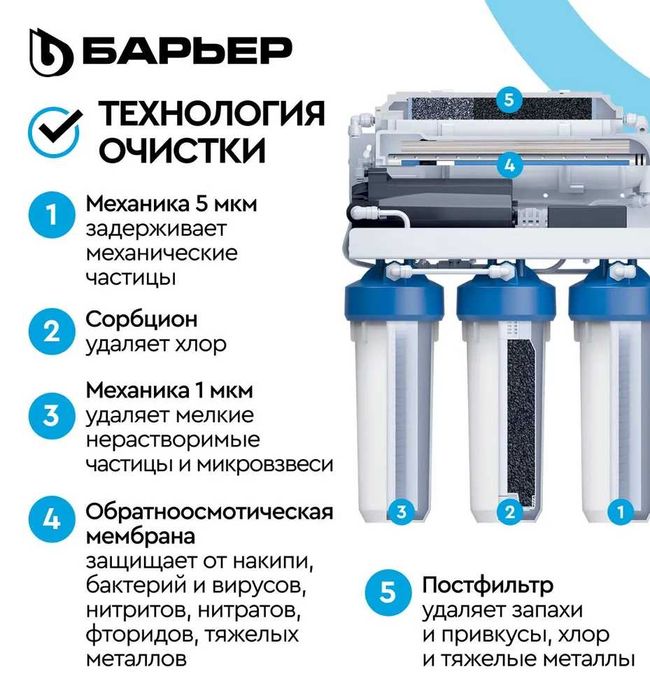 БАРЬЕР

ТЕХНОЛОГИЯ ОЧИСТКИ

1 Механика 5 мкм задерживает механические частицы

2 Сорбцион удаляет хлор

3 Механика 1 мкм удаляет мелкие нерастворимые частицы и микровзвеси

4 Обратноосмотическая мембрана защищает от накипи, бактерий и вирусов, нитритов, нитратов, фторидов, тяжелых металлов

5 Постфильтр удаляет запахи и привкусы, хлор и тяжелые металлы

5
4
3
2
1