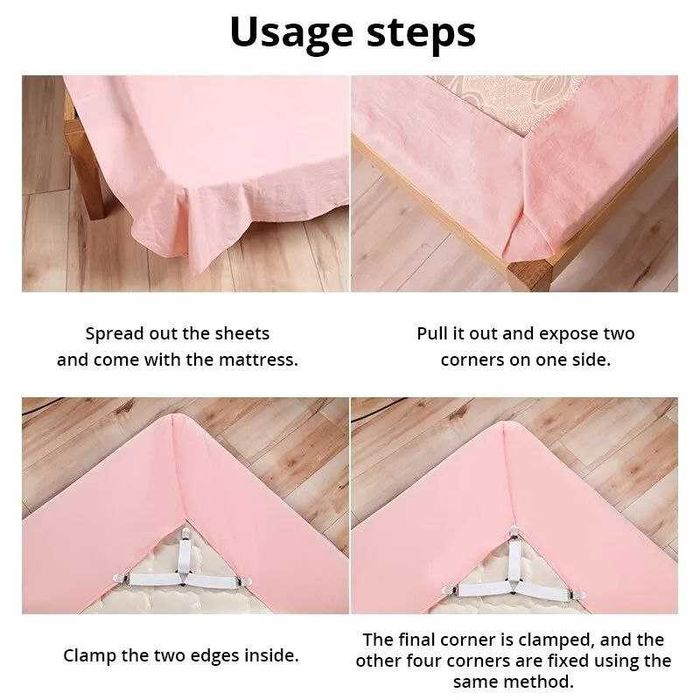 Usage steps

Spread out the sheets and come with the mattress.

Pull it out and expose two corners on one side.

Clamp the two edges inside.

The final corner is clamped, and the other four corners are fixed using the same method.