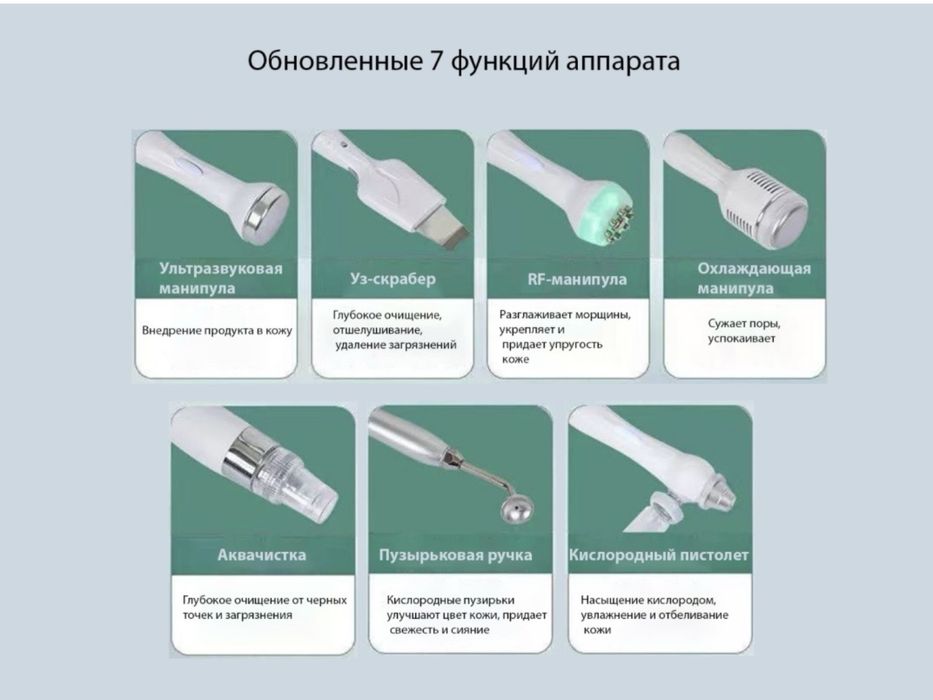 Обновленные 7 функций аппарата

Ультразвуковая манипула

Внедрение продукта в кожу

Уз-скрабер

Глубокое очищение, отшелушивание, удаление загрязнений

RF-манипула

Разглаживает морщины, укрепляет и придает упругость коже

Охлаждающая манипула

Сужает поры, успокаивает

Аквачистка

Глубокое очищение от черных точек и загрязнения

Пузырьковая ручка

Кислородные пузырьки улучшают цвет кожи, придает свежесть и сияние

Кислородный пистолет

Насыщение кислородом, увлажнение и отбеливание кожи