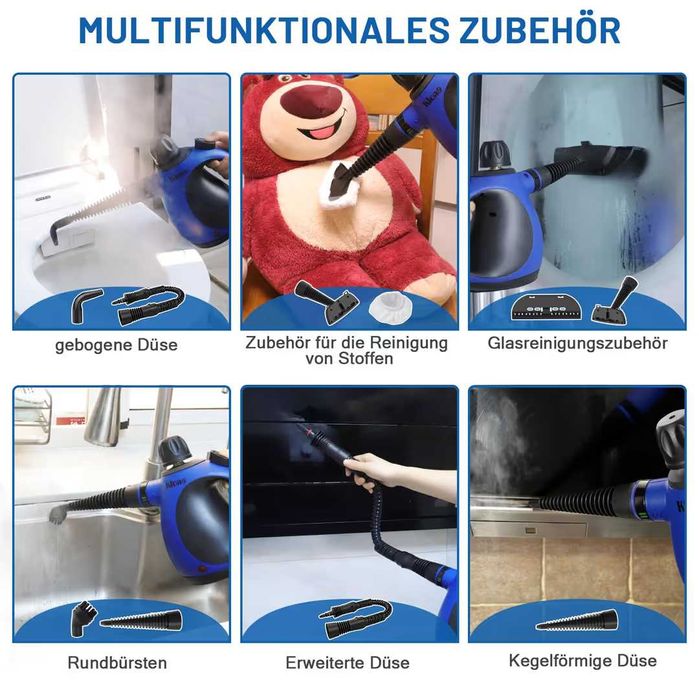 MULTIFUNKTIONALES ZUBEHÖR

gebogene Düse

Zubehör für die Reinigung von Stoffen

Glasreinigungszubehör

Rundbürsten

Erweiterte Düse

Kegelförmige Düse