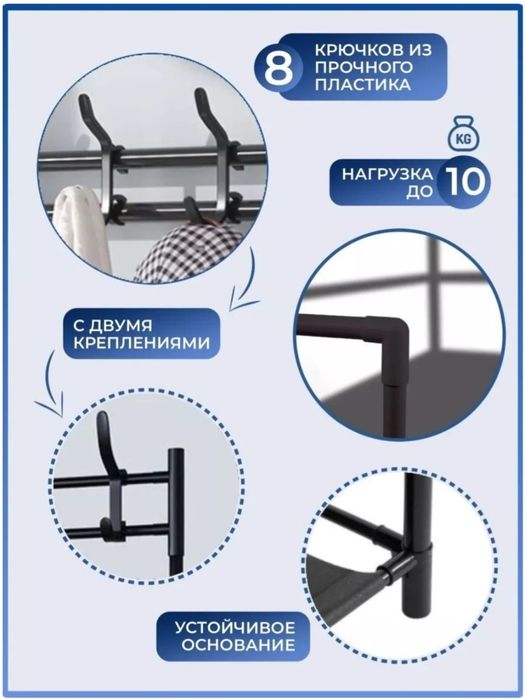 8 КРЮЧКОВ ИЗ ПРОЧНОГО ПЛАСТИКА

KG

НАГРУЗКА ДО 10

С ДВУМЯ КРЕПЛЕНИЯМИ

УСТОЙЧИВОЕ ОСНОВАНИЕ