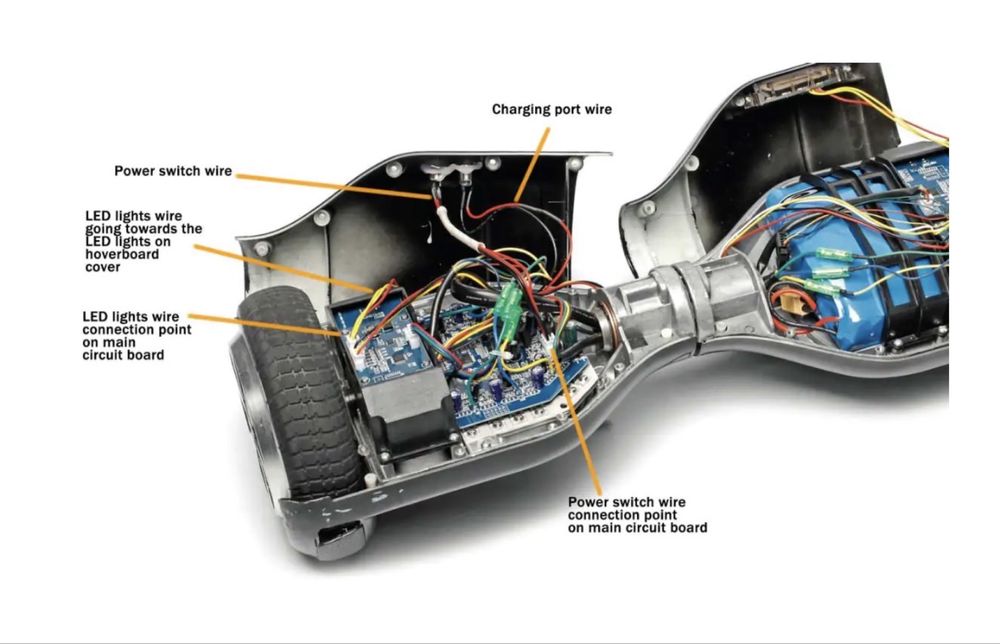 Charging port wire

Power switch wire

LED lights wire going towards the LED lights on hoverboard cover

LED lights wire connection point on main circuit board

Power switch wire connection point on main circuit board