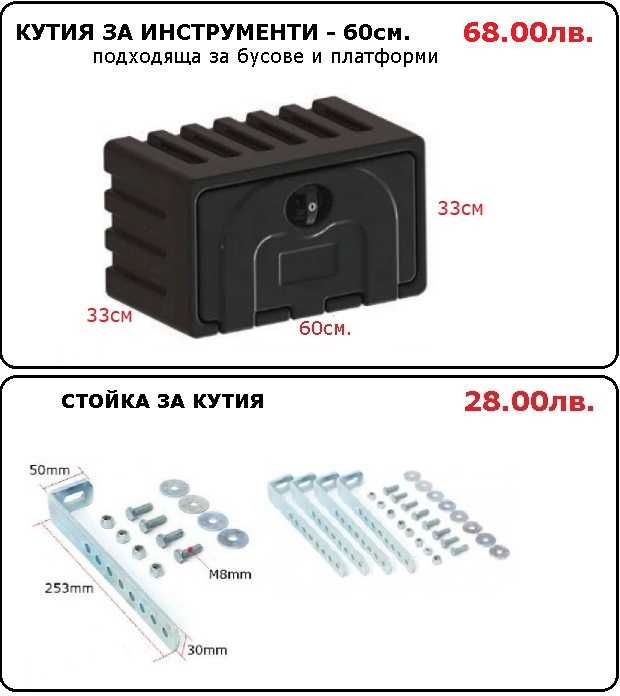 КУТИЯ ЗА ИНСТРУМЕНТИ - 60см. 68.00лв.
подходяща за бусове и платформи

33см

33см

60см.

СТОЙКА ЗА КУТИЯ 28.00лв.

50mm

M8mm

253mm

30mm