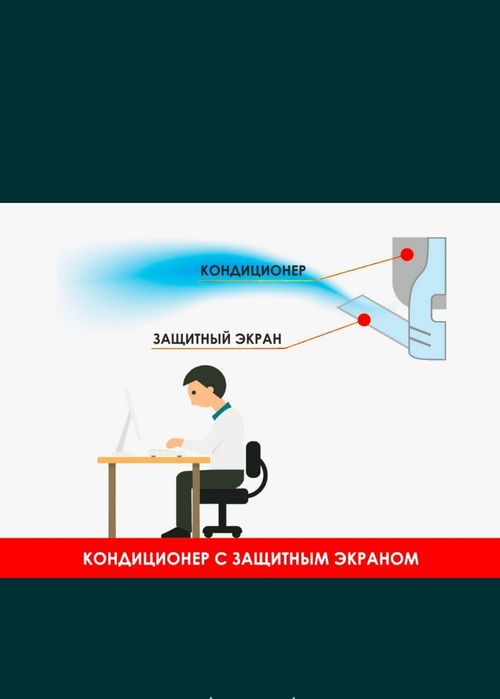 КОНДИЦИОНЕР

ЗАЩИТНЫЙ ЭКРАН

КОНДИЦИОНЕР С ЗАЩИТНЫМ ЭКРАНОМ