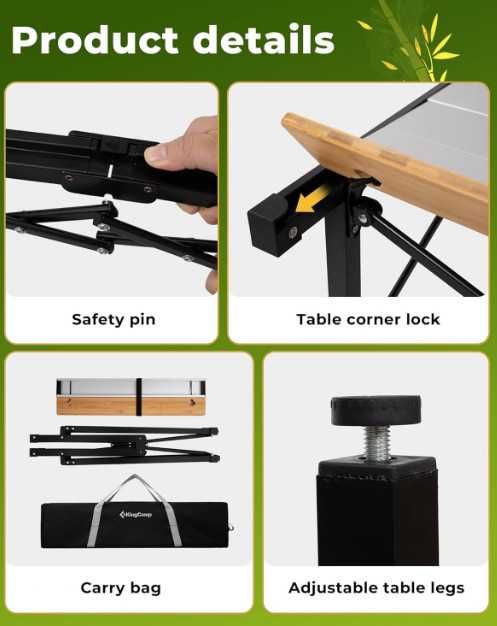 Product details

Safety pin

Table corner lock

KingCamp

Carry bag

Adjustable table legs