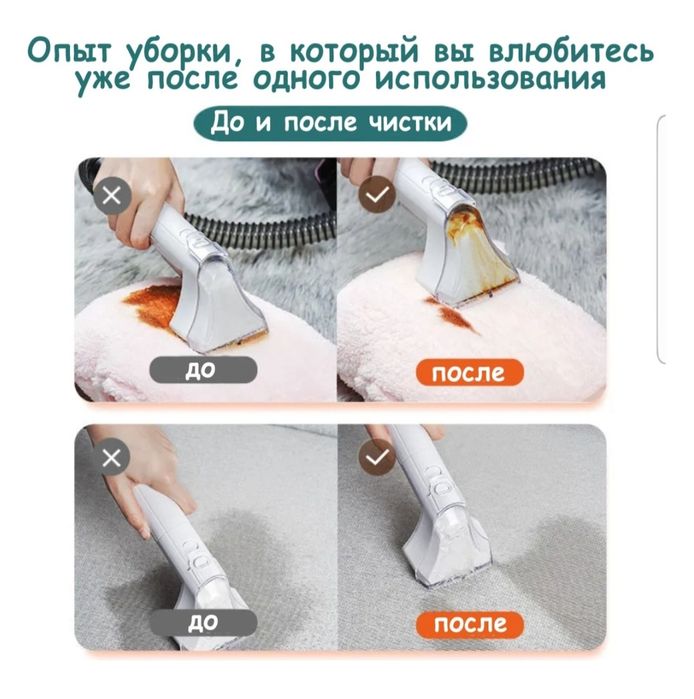 Опыт уборки, в который вы влюбитесь уже после одного использования

До и после чистки

до

после

до

после