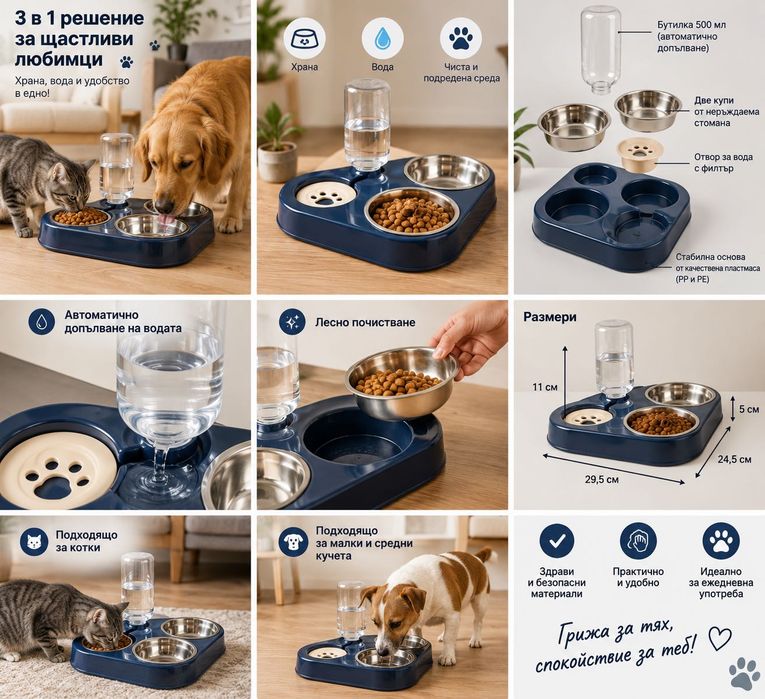 3 в 1 решение за щастливи любимци

Храна, вода и удобство в едно!

Храна

Вода

Чиста и подредена среда

Бутилка 500 мл (автоматично допълване)

Две купи от неръждаема стомана

Отвор за вода с филтър

Стабилна основа от качествена пластмаса (PP и PE)

Автоматично допълване на водата

Лесно почистване

Размери

11 см

5 см

24,5 см

29,5 см

Подходящо за котки

Подходящо за малки и средни кучета

Здрави и безопасни материали

Практично и удобно

Идеално за ежедневна употреба

Грижа за тях, спокойствие за теб!