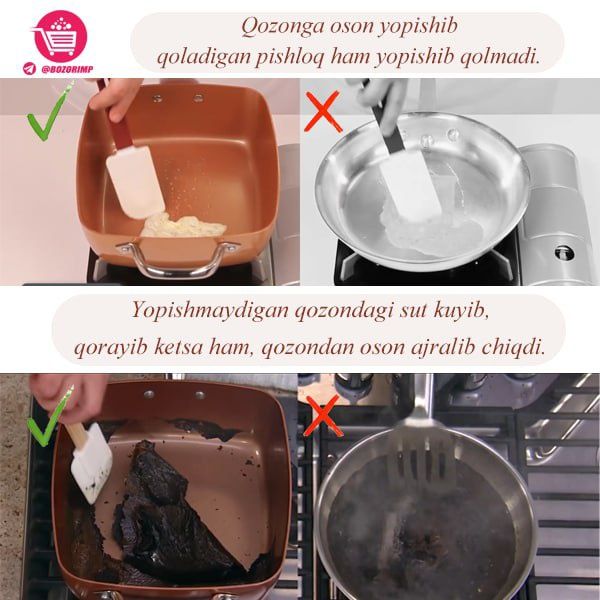 @BOZORIMP

Qozonga oson yopishib qoladigan pishloq ham yopishib qolmadi.

Yopishmaydigan qozondagi sut kuyib, qorayib ketsa ham, qozondan oson ajralib chiqdi.