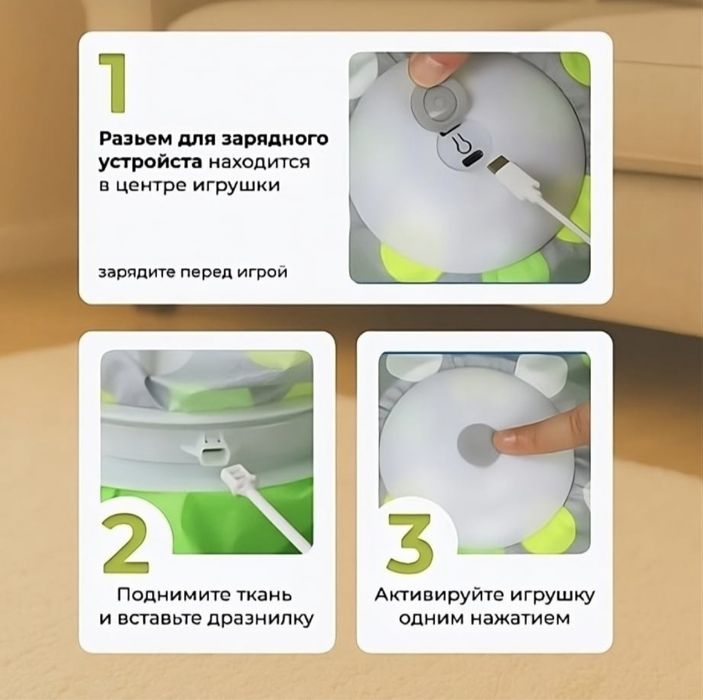 1

Разьем для зарядного устройста находится в центре игрушки

зарядите перед игрой

2

Поднимите ткань и вставьте дразнилку

3

Активируйте игрушку одним нажатием