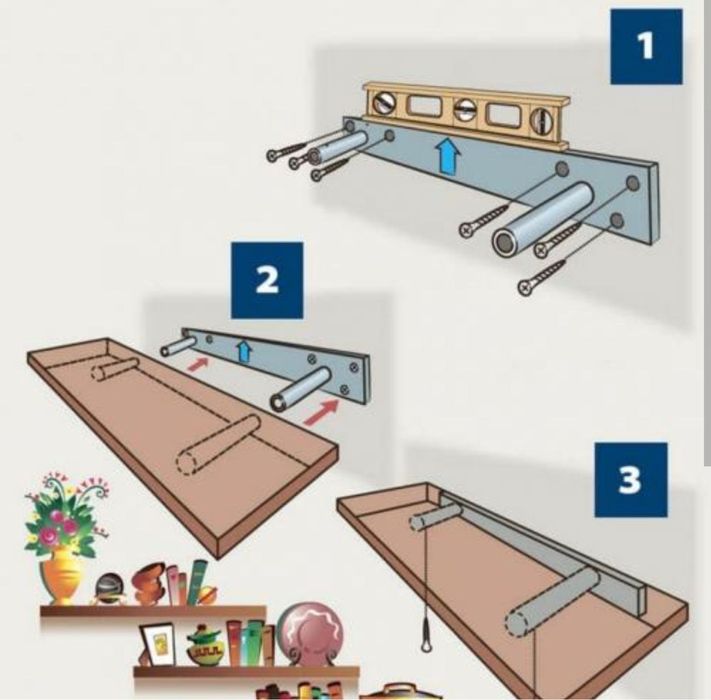 1

2

3