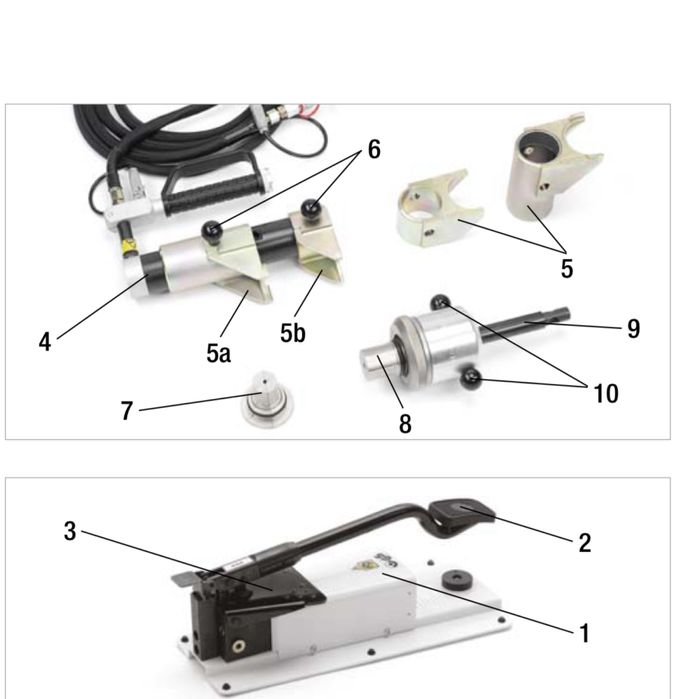 6
5
4
5a
5b
9
10
7
8
3
2
1