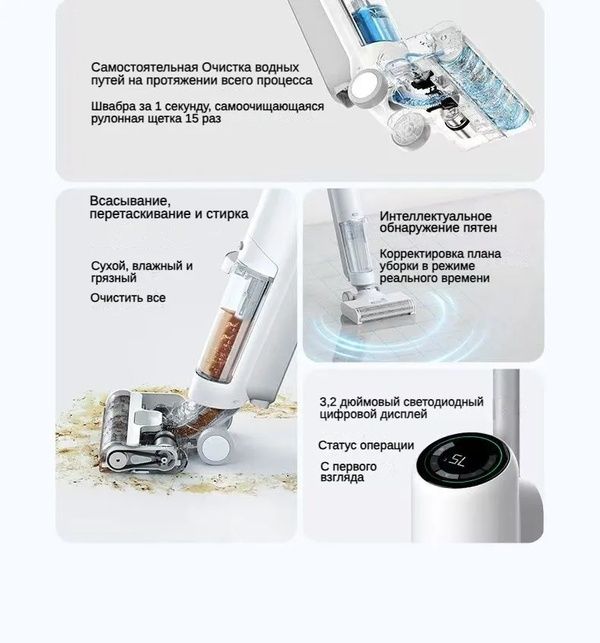 Самостоятельная Очистка водных путей на протяжении всего процесса

Швабра за 1 секунду, самоочищающаяся рулонная щетка 15 раз

Всасывание, перетаскивание и стирка

Сухой, влажный и грязный

Очистить все

Интеллектуальное обнаружение пятен

Корректировка плана уборки в режиме реального времени

3,2 дюймовый светодиодный цифровой дисплей

Статус операции

С первого взгляда

75