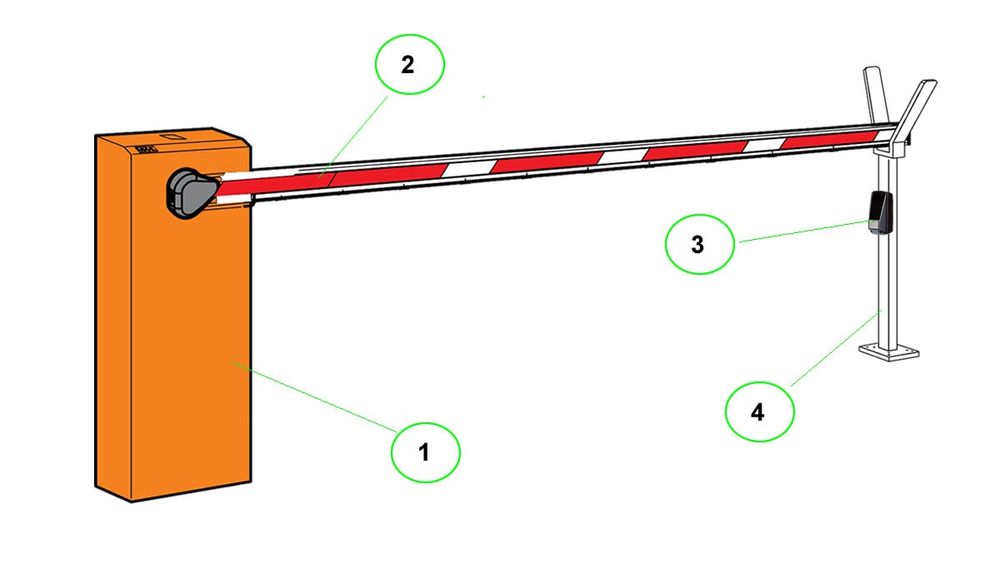 2
3
4
1