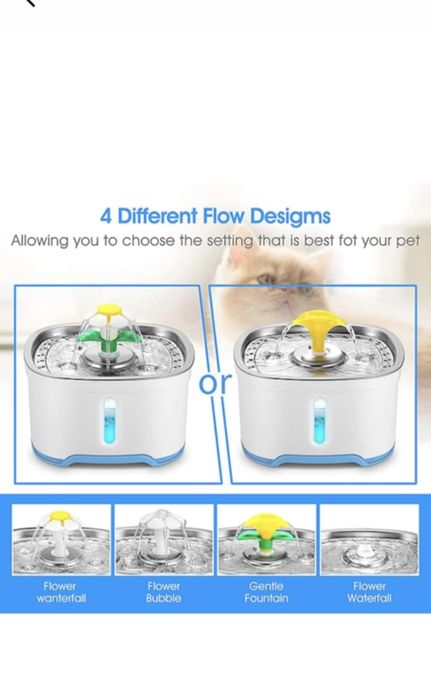 4 Different Flow Desigms

Allowing you to choose the setting that is best fot your pet

or

Flower wanterfall

Flower Bubble

Gentle Fountain

Flower Waterfall